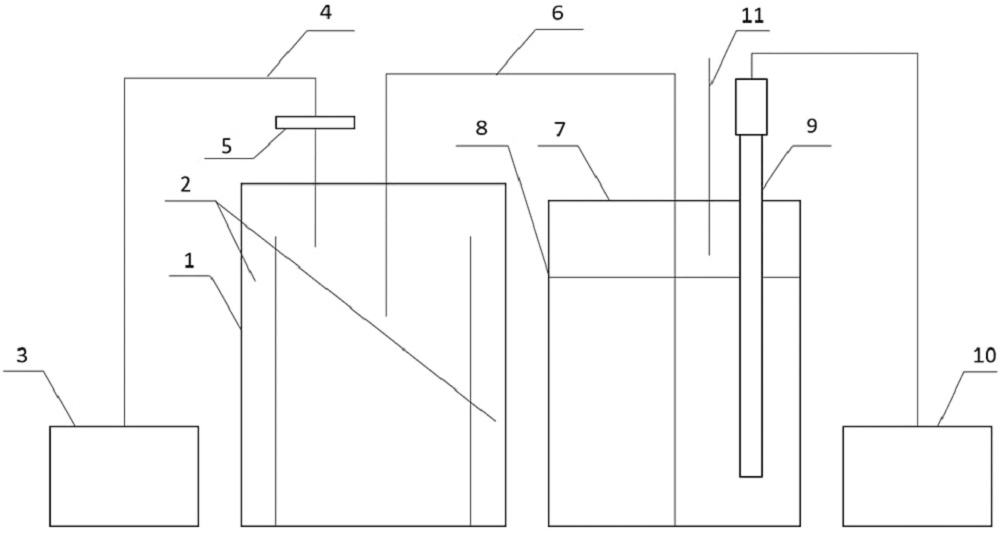 4
6
11
5
8
7
9
2
1
3
10