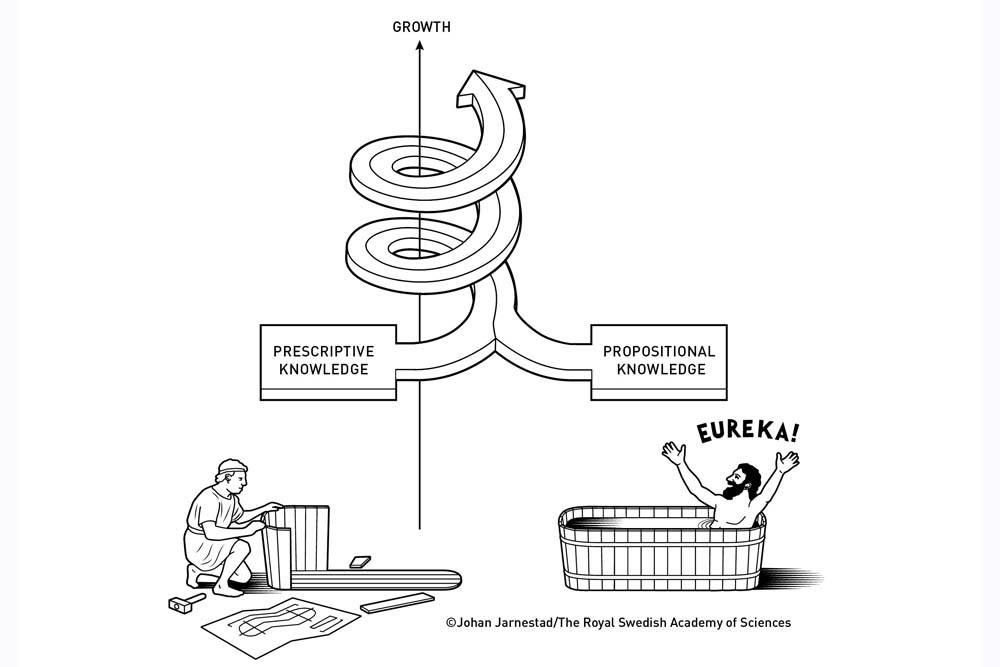 GROWTH

PRESCRIPTIVE KNOWLEDGE

PROPOSITIONAL KNOWLEDGE

EUREKA!

©Johan Jarnestad/The Royal Swedish Academy of Sciences