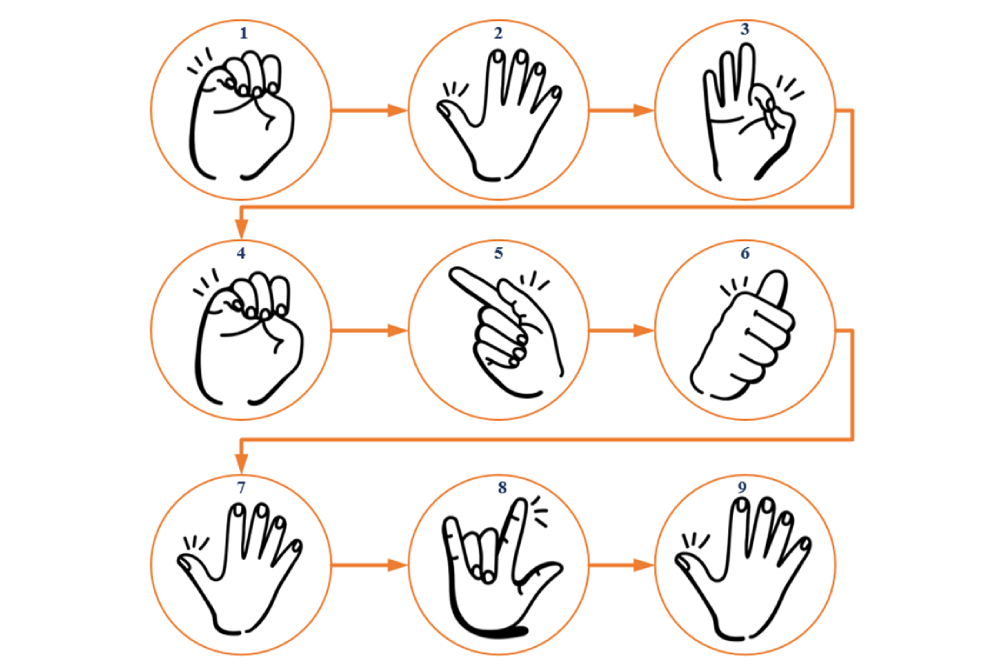 1

2

3

4

5

6

7

8

9